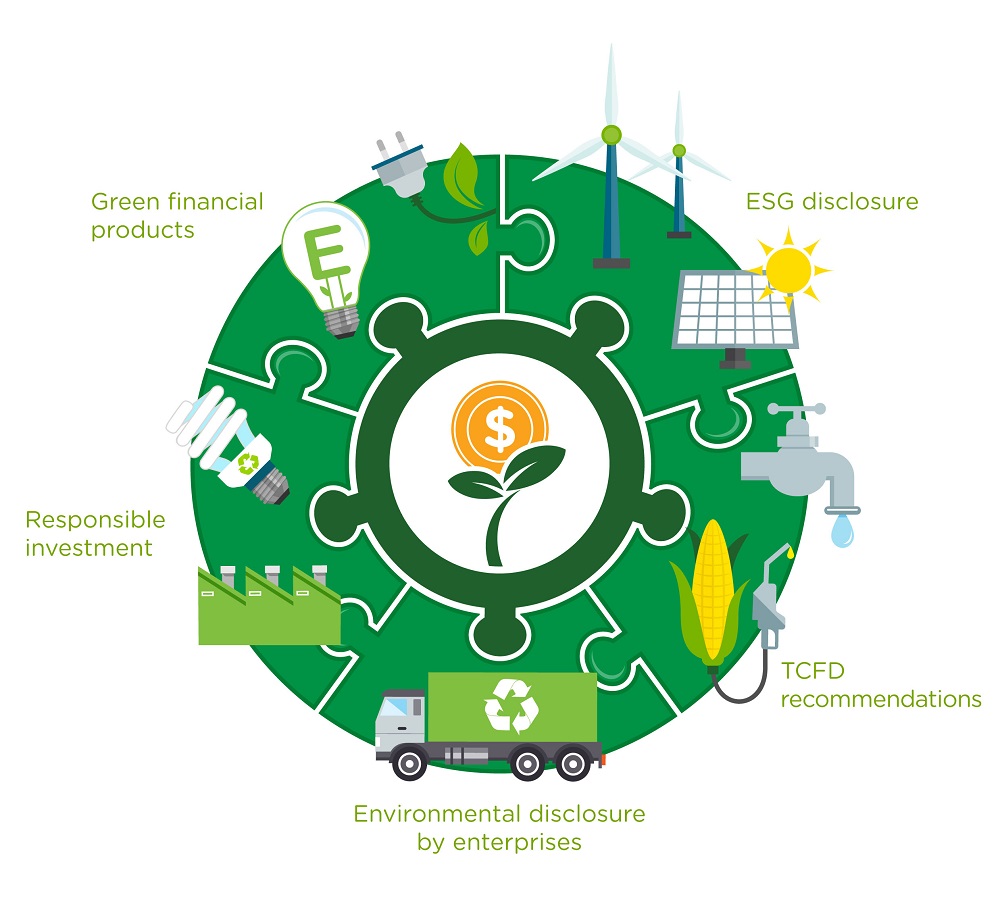 Green financial products

ESG disclosure

E

$

Responsible investment

TCFD recommendations

Environmental disclosure by enterprises