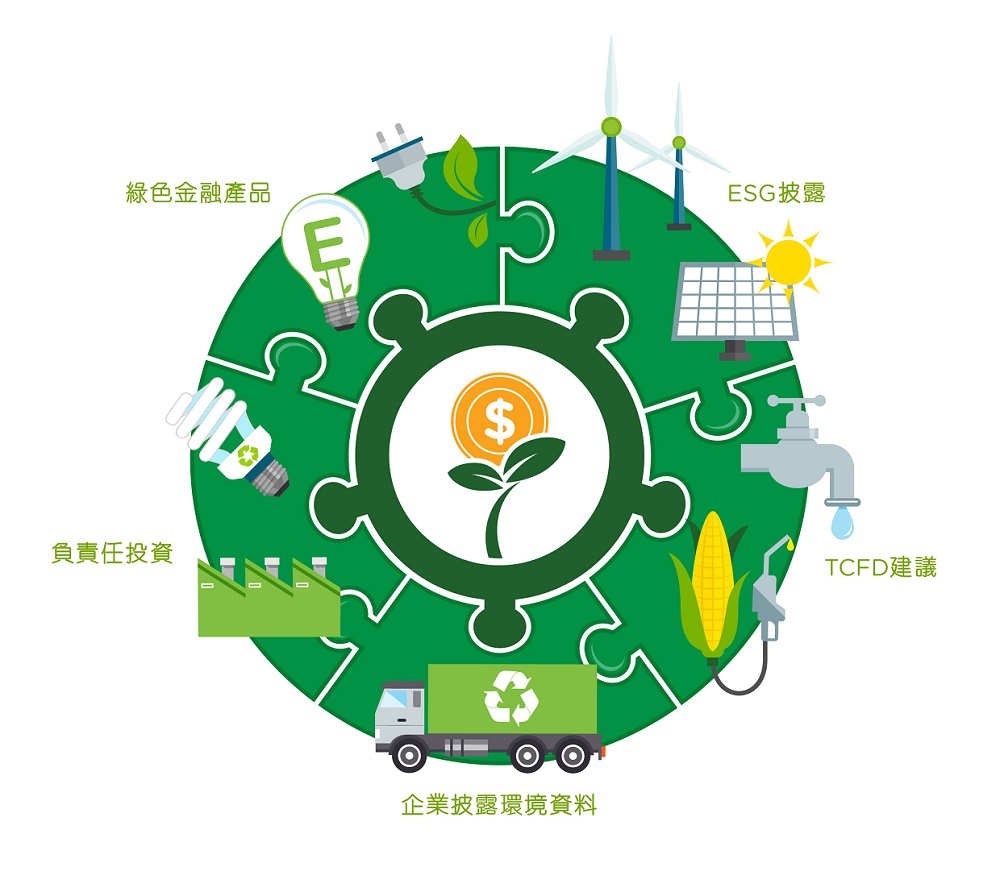 綠色金融產品

ESG披露

E

$

負責任投資

TCFD建議

企業披露環境資料