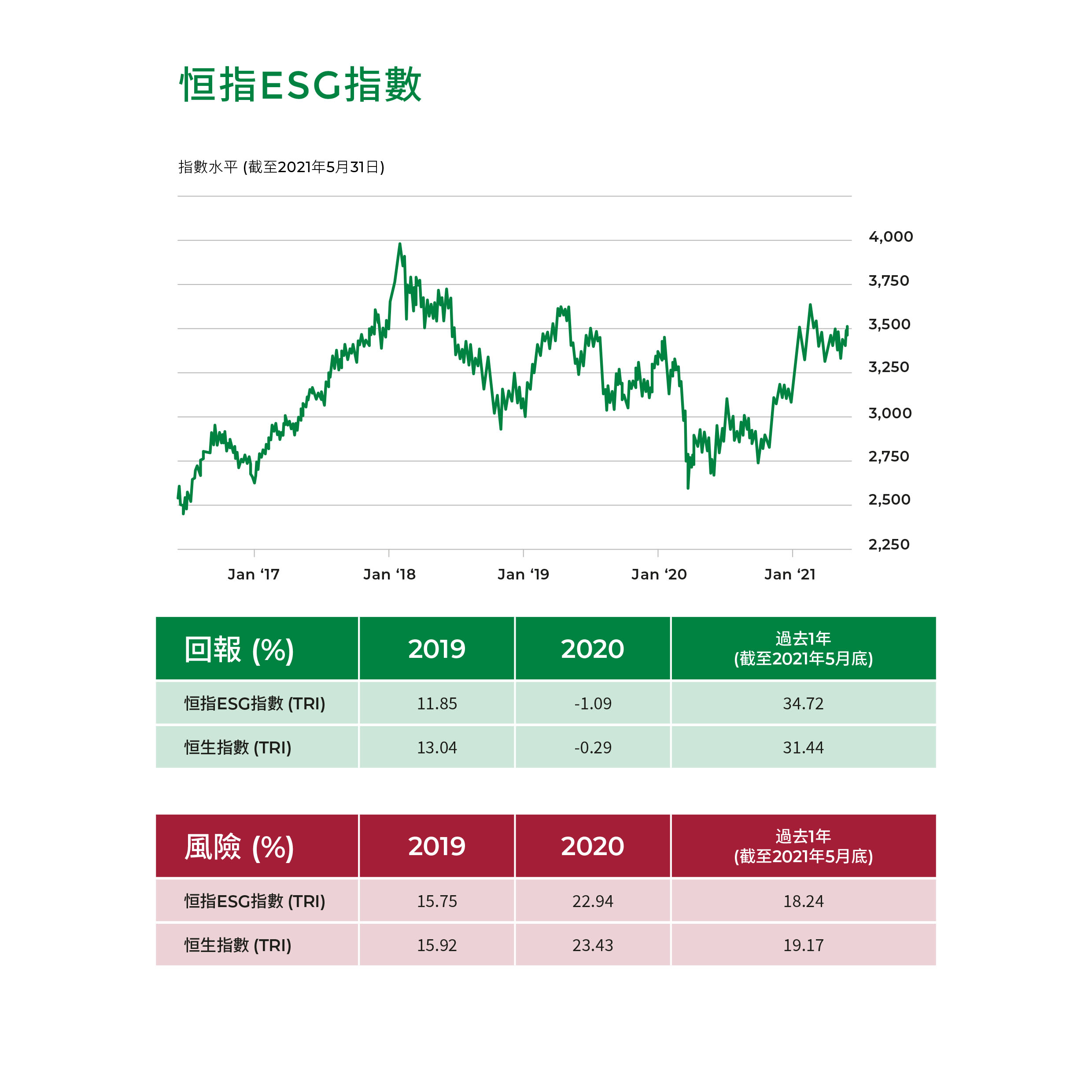 恒指ESG指數

指數水平 (截至2021年5月31日)

4,000
3,750
3,500
3,250
3,000
2,750
2,500
2,250

Jan ‘17
Jan ‘18
Jan ‘19
Jan ‘20
Jan ‘21

| 回報 (%) | 2019 | 2020 | 過去1年 (截至2021年5月底) |
|---|---|---|---|
| 恒指ESG指數 (TRI) | 11.85 | -1.09 | 34.72 |
| 恒生指數 (TRI) | 13.04 | -0.29 | 31.44 |

| 風險 (%) | 2019 | 2020 | 過去1年 (截至2021年5月底) |
|---|---|---|---|
| 恒指ESG指數 (TRI) | 15.75 | 22.94 | 18.24 |
| 恒生指數 (TRI) | 15.92 | 23.43 | 19.17 |