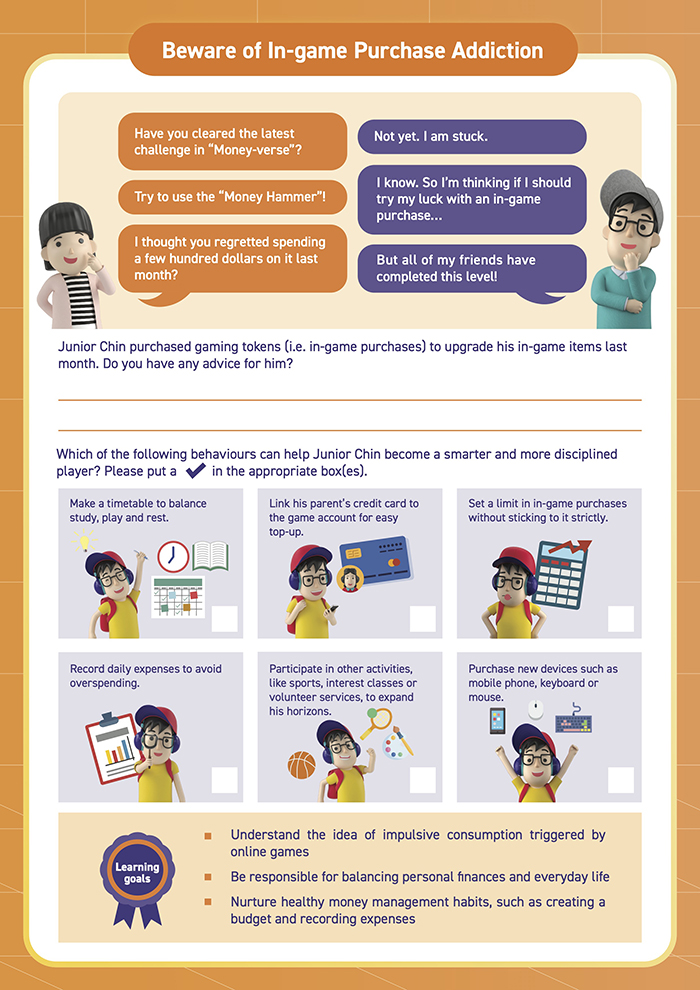 Beware of In-game Purchase Addiction

Have you cleared the latest challenge in "Money-verse"?

Not yet. I am stuck.

Try to use the "Money Hammer"!

I know. So I'm thinking if I should try my luck with an in-game purchase...

I thought you regretted spending a few hundred dollars on it last month?

But all of my friends have completed this level!

Junior Chin purchased gaming tokens (i.e. in-game purchases) to upgrade his in-game items last month. Do you have any advice for him?

Which of the following behaviours can help Junior Chin become a smarter and more disciplined player? Please put a ✔ in the appropriate box(es).

Make a timetable to balance study, play and rest.

Link his parent's credit card to the game account for easy top-up.

Set a limit in in-game purchases without sticking to it strictly.

Record daily expenses to avoid overspending.

Participate in other activities, like sports, interest classes or volunteer services, to expand his horizons.

Purchase new devices such as mobile phone, keyboard or mouse.

Learning goals

Understand the idea of impulsive consumption triggered by online games

Be responsible for balancing personal finances and everyday life

Nurture healthy money management habits, such as creating a budget and recording expenses