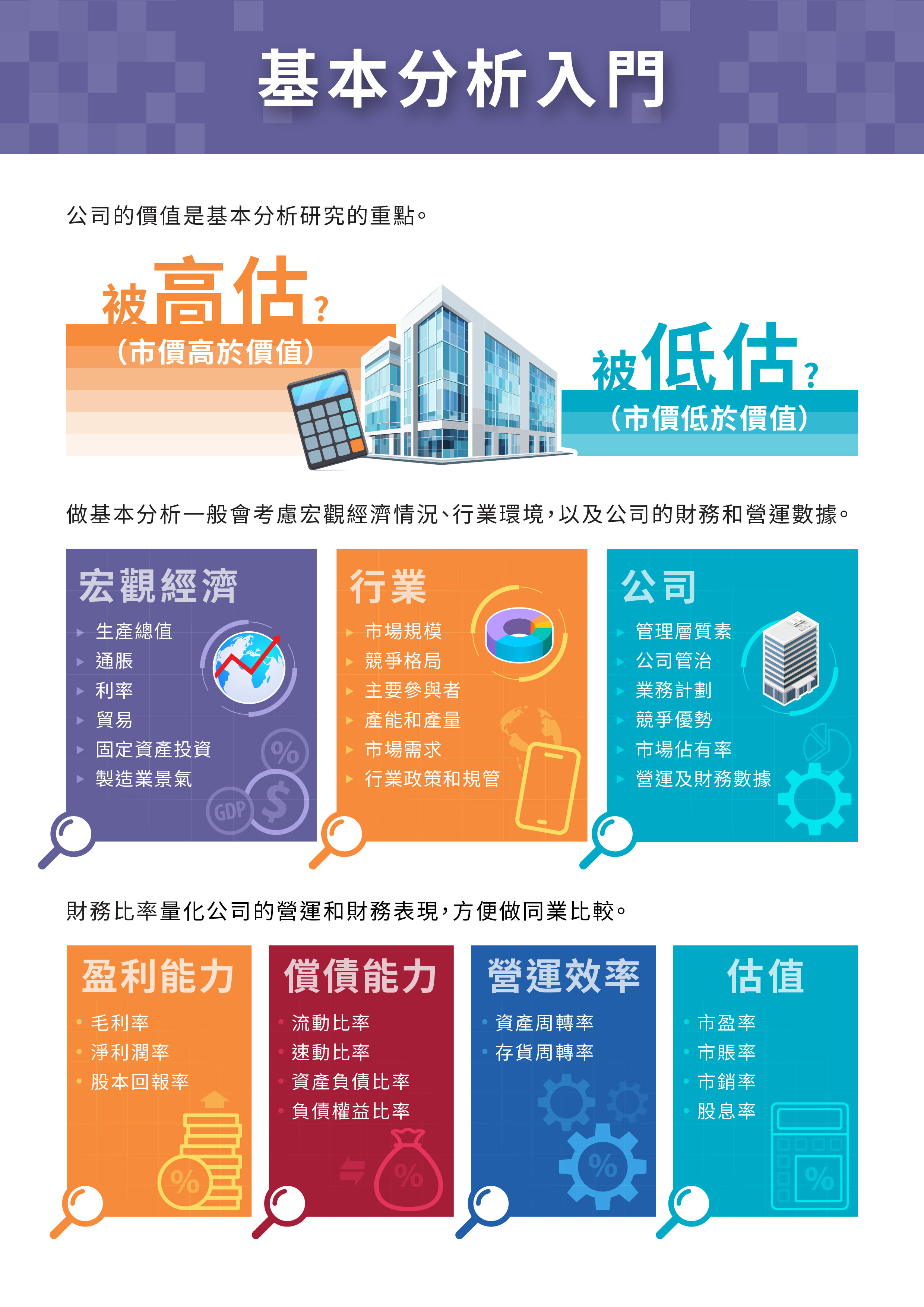 基本分析入門

公司的價值是基本分析研究的重點。

被高估?
(市價高於價值)

被低估?
(市價低於價值)

做基本分析一般會考慮宏觀經濟情況、行業環境,以及公司的財務和營運數據。

宏觀經濟
生產總值
通脹
利率
貿易
固定資產投資
製造業景氣

%
GDP
$

行業
市場規模
競爭格局
主要參與者
產能和產量
市場需求
行業政策和規管

公司
管理層質素
公司管治
業務計劃
競爭優勢
市場佔有率
營運及財務數據

財務比率量化公司的營運和財務表現,方便做同業比較。

盈利能力
毛利率
淨利潤率
股本回報率

%

償債能力
流動比率
速動比率
資產負債比率
負債權益比率

%

營運效率
資產周轉率
存貨周轉率

%

估值
市盈率
市賬率
市銷率
股息率

%