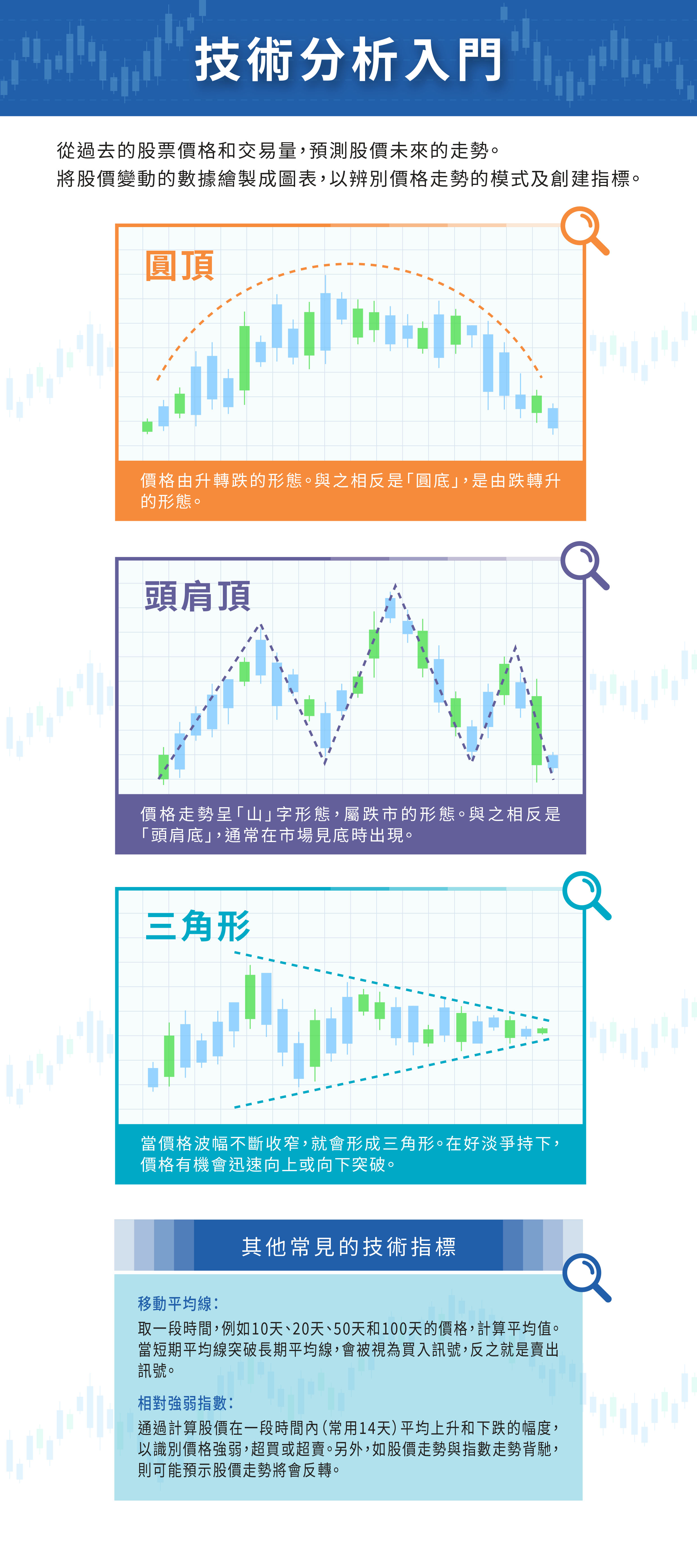 技術分析入門

從過去的股票價格和交易量，預測股價未來的走勢。
將股價變動的數據繪製成圖表，以辨別價格走勢的模式及創建指標。

圓頂

價格由升轉跌的形態。與之相反是「圓底」，是由跌轉升的形態。

頭肩頂

價格走勢呈「山」字形態，屬跌市的形態。與之相反是「頭肩底」，通常在市場見底時出現。

三角形

當價格波幅不斷收窄，就會形成三角形。在好淡爭持下，價格有機會迅速向上或向下突破。

其他常見的技術指標

移動平均線：
取一段時間，例如10天、20天、50天和100天的價格，計算平均值。當短期平均線突破長期平均線，會被視為買入訊號，反之就是賣出訊號。

相對強弱指數：
通過計算股價在一段時間內（常用14天）平均上升和下跌的幅度，以識別價格強弱，超買或超賣。另外，如股價走勢與指數走勢背馳，則可能預示股價走勢將會反轉。