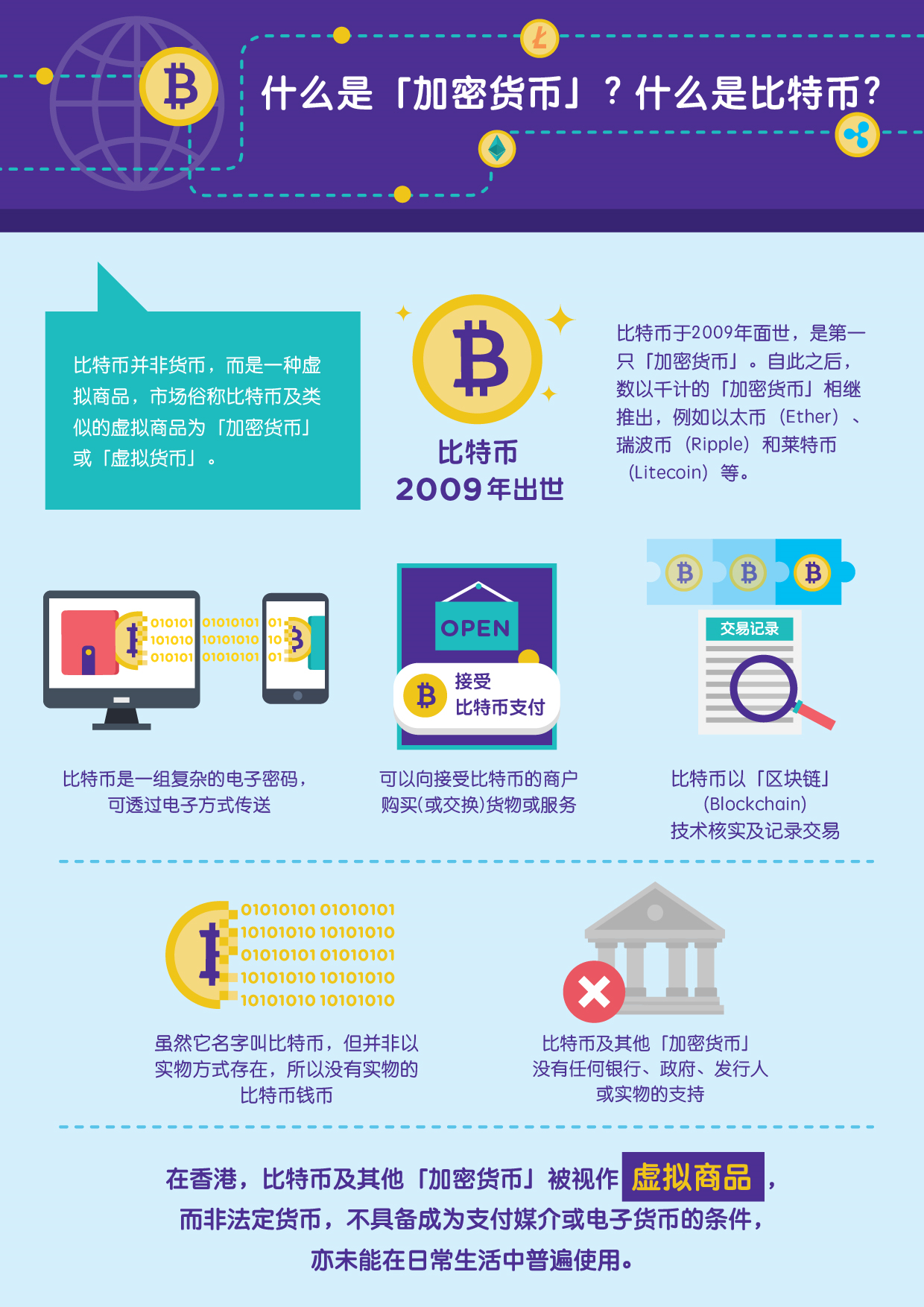 什么是「加密货币」？什么是比特币？

比特币并非货币，而是一种虚拟商品，市场俗称比特币及类似的虚拟商品为「加密货币」或「虚拟货币」。

比特币
2009年出世

比特币于2009年面世，是第一只「加密货币」。自此之后，数以千计的「加密货币」相继推出，例如以太币（Ether）、瑞波币（Ripple）和莱特币（Litecoin）等。

010101 01010101 01
101010 10101010 10
010101 01010101 01

比特币是一组复杂的电子密码，可透过电子方式传送

OPEN
接受
比特币支付

可以向接受比特币的商户购买(或交换)货物或服务

交易记录

比特币以「区块链」(Blockchain)技术核实及记录交易

01010101 01010101
10101010 10101010
01010101 01010101
10101010 10101010
10101010 10101010

虽然它名字叫比特币，但并非以实物方式存在，所以没有实物的比特币钱币

比特币及其他「加密货币」没有任何银行、政府、发行人或实物的支持

在香港，比特币及其他「加密货币」被视作 虚拟商品，而非法定货币，不具备成为支付媒介或电子货币的条件，亦未能在日常生活中普遍使用。