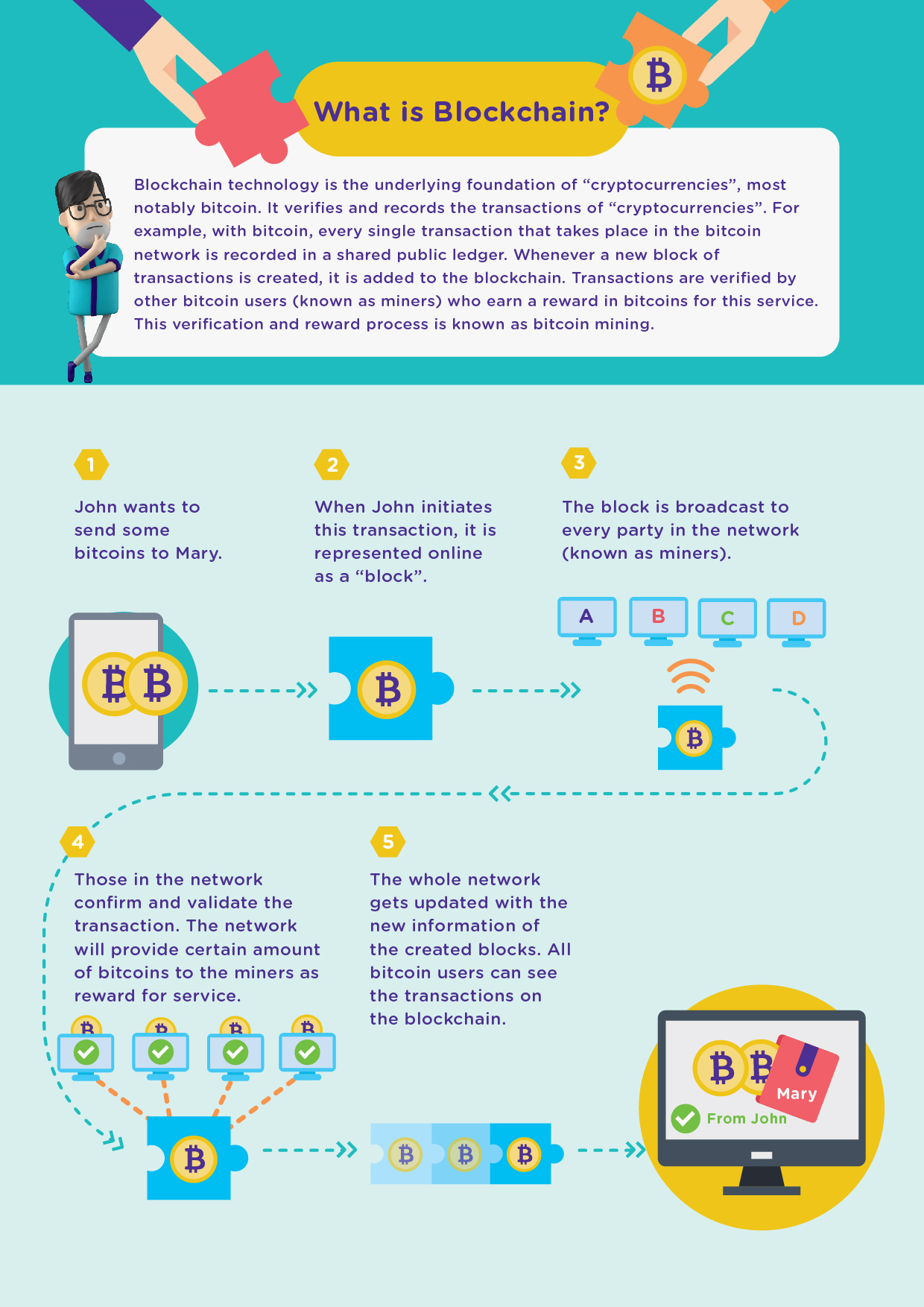 What is Blockchain?

Blockchain technology is the underlying foundation of “cryptocurrencies”, most notably bitcoin. It verifies and records the transactions of “cryptocurrencies”. For example, with bitcoin, every single transaction that takes place in the bitcoin network is recorded in a shared public ledger. Whenever a new block of transactions is created, it is added to the blockchain. Transactions are verified by other bitcoin users (known as miners) who earn a reward in bitcoins for this service. This verification and reward process is known as bitcoin mining.

1
John wants to send some bitcoins to Mary.

2
When John initiates this transaction, it is represented online as a “block”.

3
The block is broadcast to every party in the network (known as miners).

A B C D

4
Those in the network confirm and validate the transaction. The network will provide certain amount of bitcoins to the miners as reward for service.

5
The whole network gets updated with the new information of the created blocks. All bitcoin users can see the transactions on the blockchain.

Mary
From John