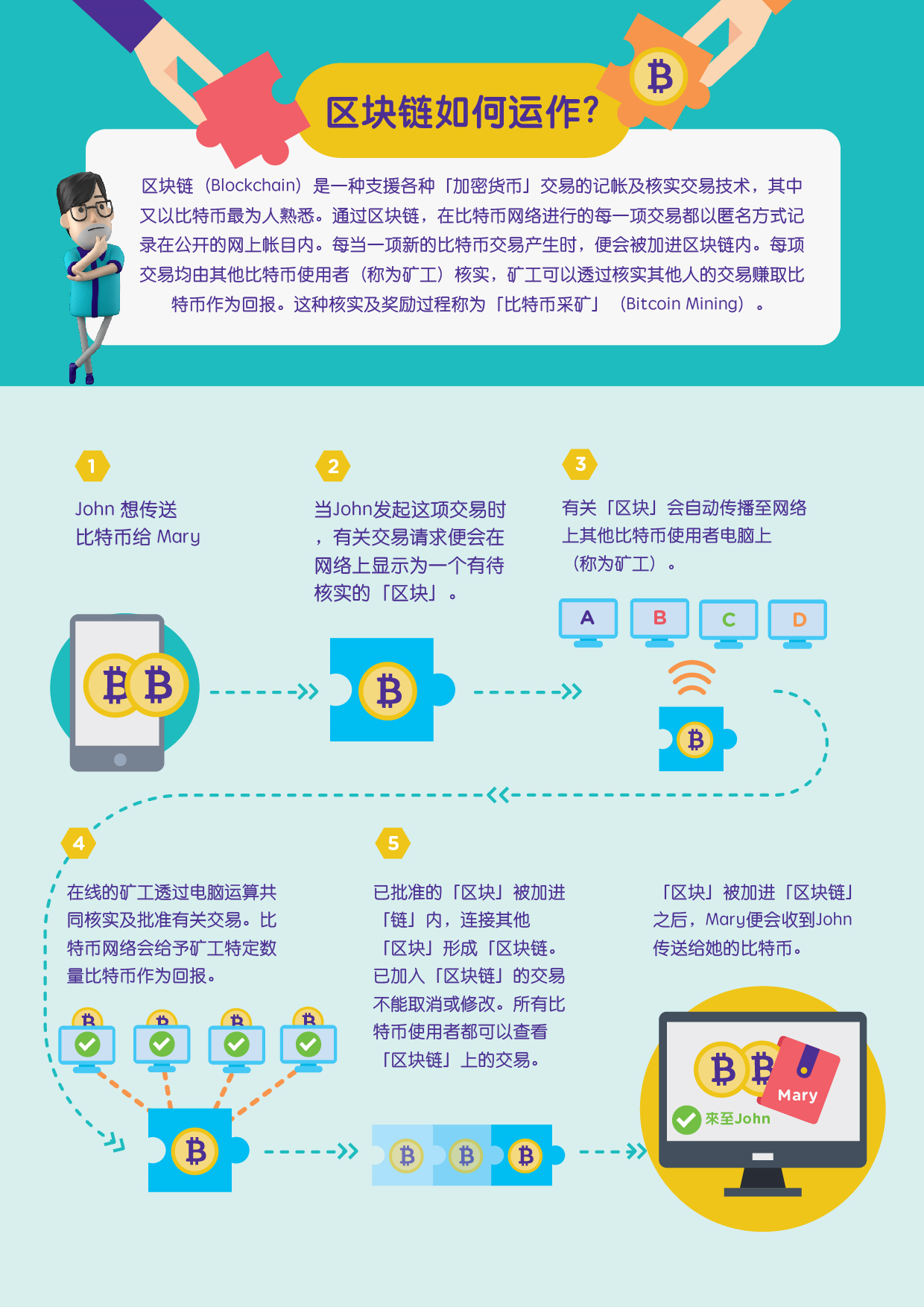 区块链如何运作?

区块链（Blockchain）是一种支援各种「加密货币」交易的记帐及核实交易技术，其中又以比特币最为人熟悉。通过区块链，在比特币网络进行的每一项交易都以匿名方式记录在公开的网上帐目内。每当一项新的比特币交易产生时，便会被加进区块链内。每项交易均由其他比特币使用者（称为矿工）核实，矿工可以透过核实其他人的交易赚取比特币作为回报。这种核实及奖励过程称为「比特币采矿」（Bitcoin Mining）。

1
John 想传送比特币给 Mary

2
当John发起这项交易时，有关交易请求便会在网络上显示为一个有待核实的「区块」。

3
有关「区块」会自动传播至网络上其他比特币使用者电脑上（称为矿工）。

A B C D

4
在线的矿工透过电脑运算共同核实及批准有关交易。比特币网络会给予矿工特定数量比特币作为回报。

5
已批准的「区块」被加进「链」内，连接其他「区块」形成「区块链。已加入「区块链」的交易不能取消或修改。所有比特币使用者都可以查看「区块链」上的交易。

「区块」被加进「区块链」之后，Mary便会收到John传送给她的比特币。

Mary
來至John