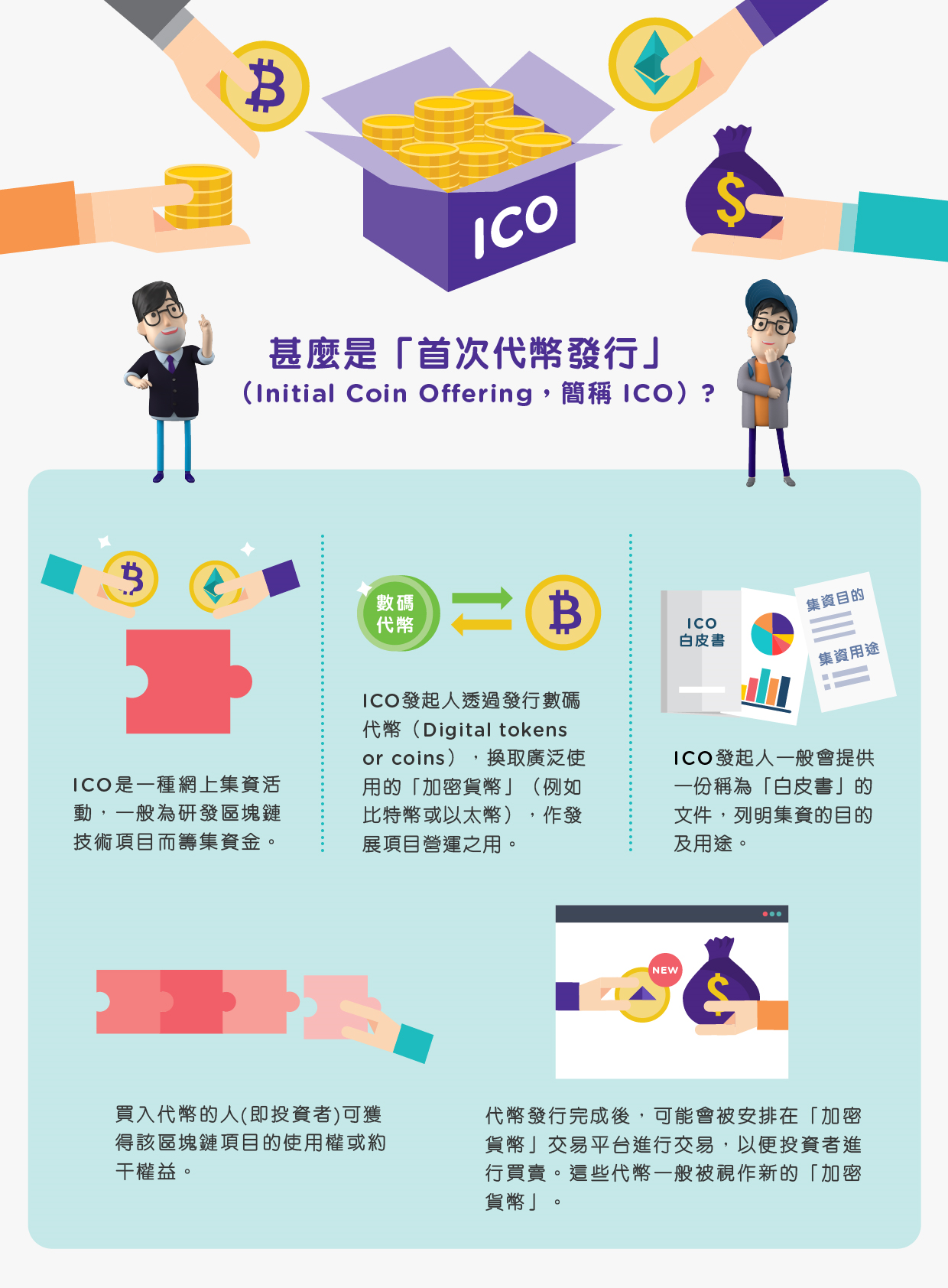 ICO

甚麼是「首次代幣發行」
(Initial Coin Offering，簡稱 ICO)？

ICO是一種網上集資活動，一般為研發區塊鏈技術項目而籌集資金。

數碼代幣

ICO發起人透過發行數碼代幣（Digital tokens or coins），換取廣泛使用的「加密貨幣」（例如比特幣或以太幣），作發展項目營運之用。

ICO
白皮書

集資目的

集資用途

ICO發起人一般會提供一份稱為「白皮書」的文件，列明集資的目的及用途。

買入代幣的人(即投資者)可獲得該區塊鏈項目的使用權或約干權益。

NEW

代幣發行完成後，可能會被安排在「加密貨幣」交易平台進行交易，以便投資者進行買賣。這些代幣一般被視作新的「加密貨幣」。