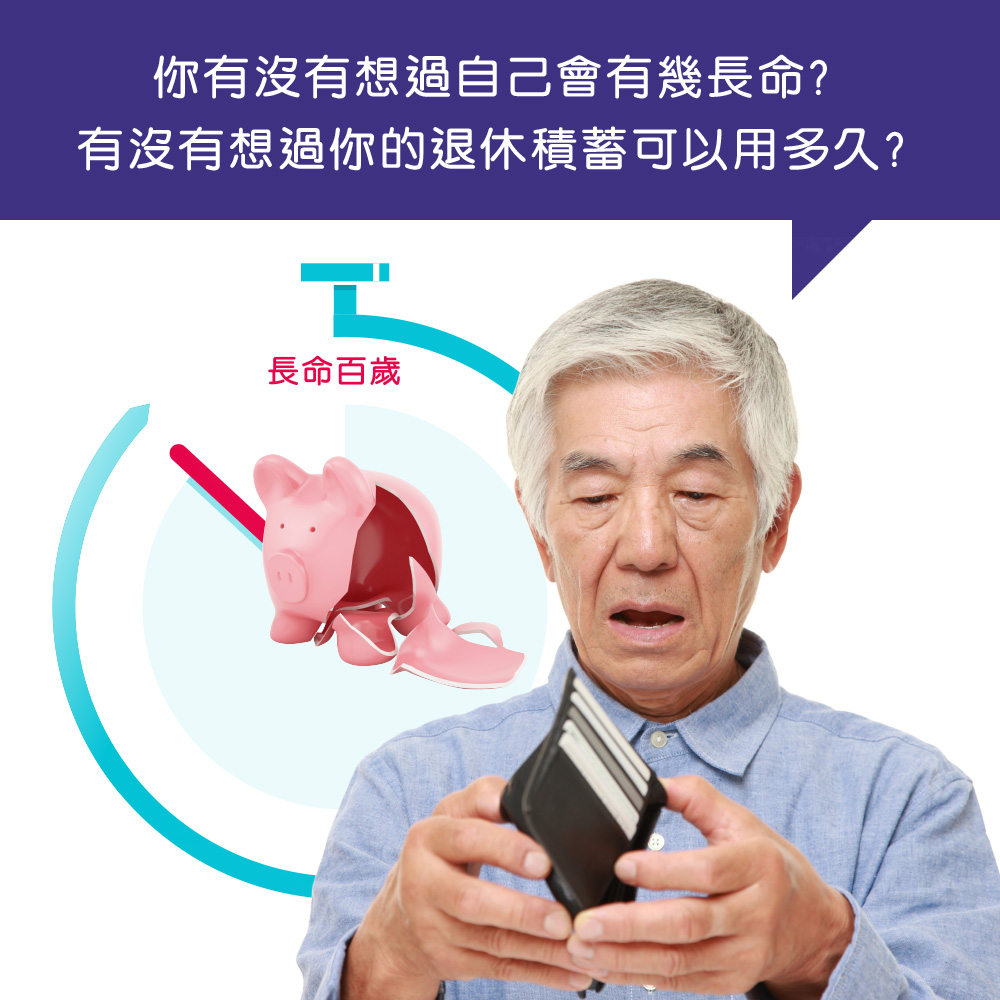 你有沒有想過自己會有幾長命?
有沒有想過你的退休積蓄可以用多久?

長命百歲