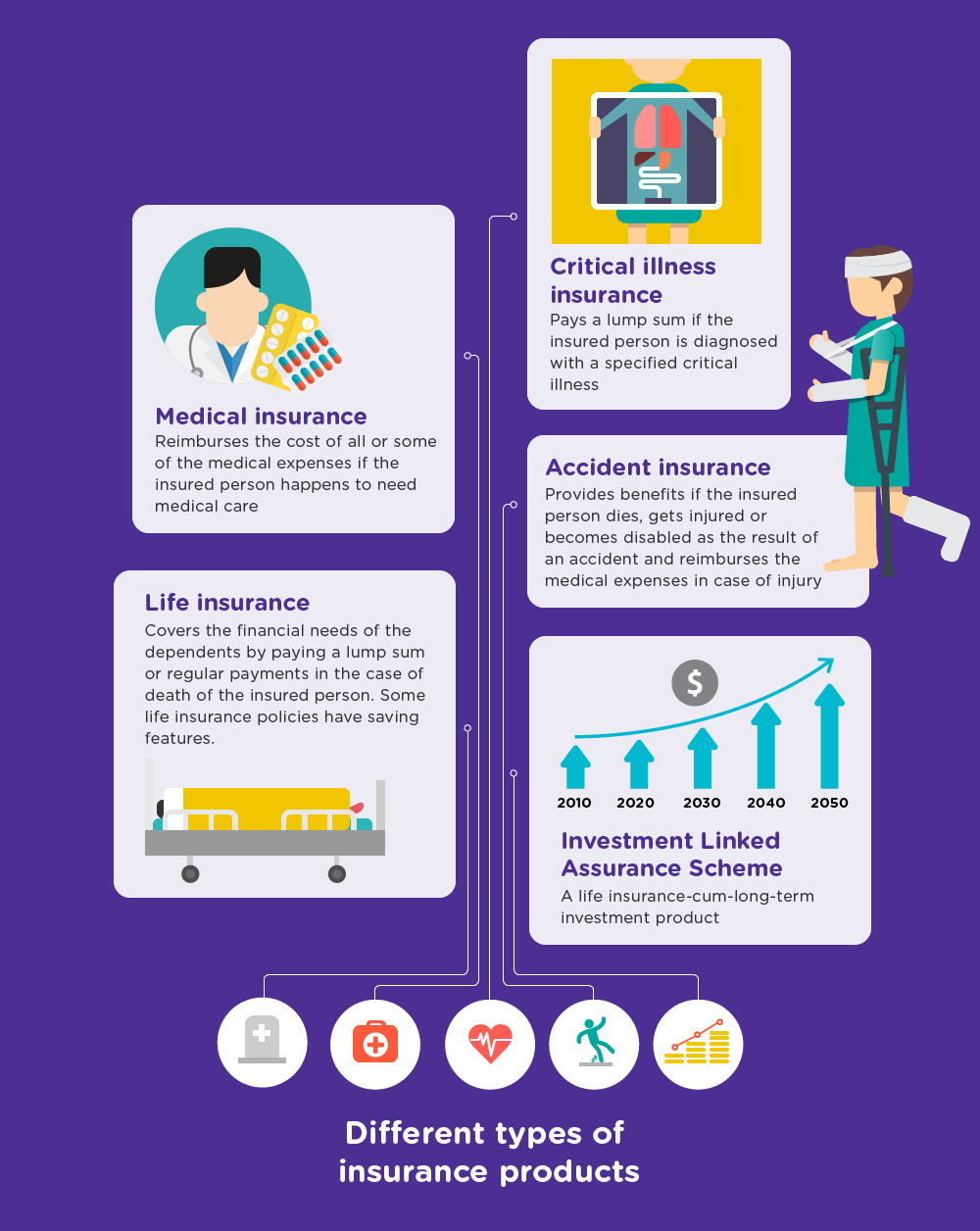 Medical insurance
Reimburses the cost of all or some of the medical expenses if the insured person happens to need medical care

Life insurance
Covers the financial needs of the dependents by paying a lump sum or regular payments in the case of death of the insured person. Some life insurance policies have saving features.

Critical illness insurance
Pays a lump sum if the insured person is diagnosed with a specified critical illness

Accident insurance
Provides benefits if the insured person dies, gets injured or becomes disabled as the result of an accident and reimburses the medical expenses in case of injury

$

2010 2020 2030 2040 2050

Investment Linked Assurance Scheme
A life insurance-cum-long-term investment product

Different types of insurance products