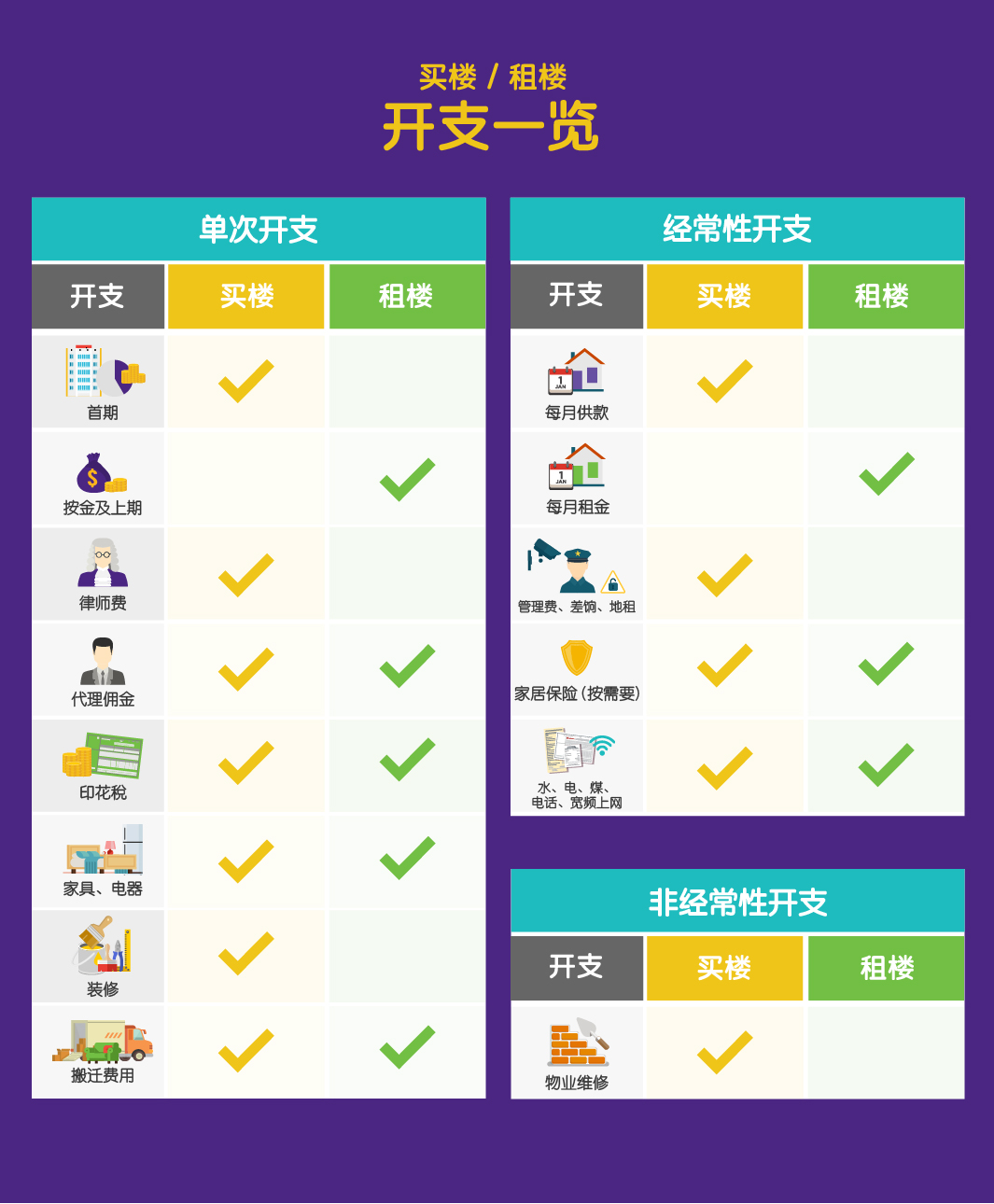 买楼 / 租楼
开支一览

单次开支

| 开支 | 买楼 | 租楼 |
|---|---|---|
| 首期 | ✓ | |
| 按金及上期 | | ✓ |
| 律师费 | ✓ | |
| 代理佣金 | ✓ | ✓ |
| 印花税 | ✓ | ✓ |
| 家具、电器 | ✓ | ✓ |
| 装修 | ✓ | |
| 搬迁费用 | ✓ | ✓ |

经常性开支

| 开支 | 买楼 | 租楼 |
|---|---|---|
| 每月供款 | ✓ | |
| 每月租金 | | ✓ |
| 管理费、差饷、地租 | ✓ | |
| 家居保险（按需要） | ✓ | ✓ |
| 水、电、煤、电话、宽频上网 | ✓ | ✓ |

非经常性开支

| 开支 | 买楼 | 租楼 |
|---|---|---|
| 物业维修 | ✓ | |