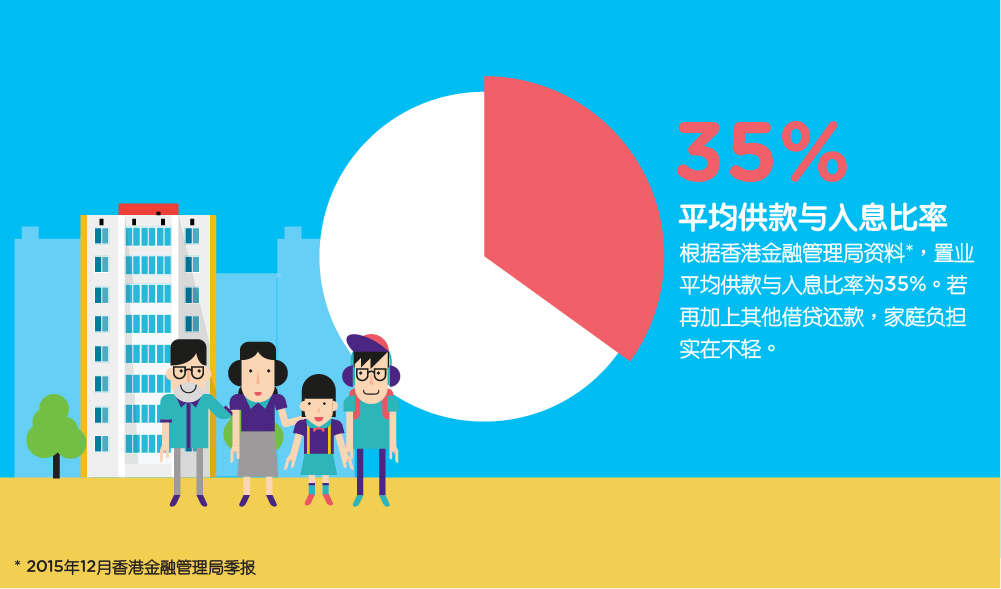 35%

平均供款与入息比率

根据香港金融管理局资料*，置业平均供款与入息比率为35%。若再加上其他借贷还款，家庭负担实在不轻。

* 2015年12月香港金融管理局季报