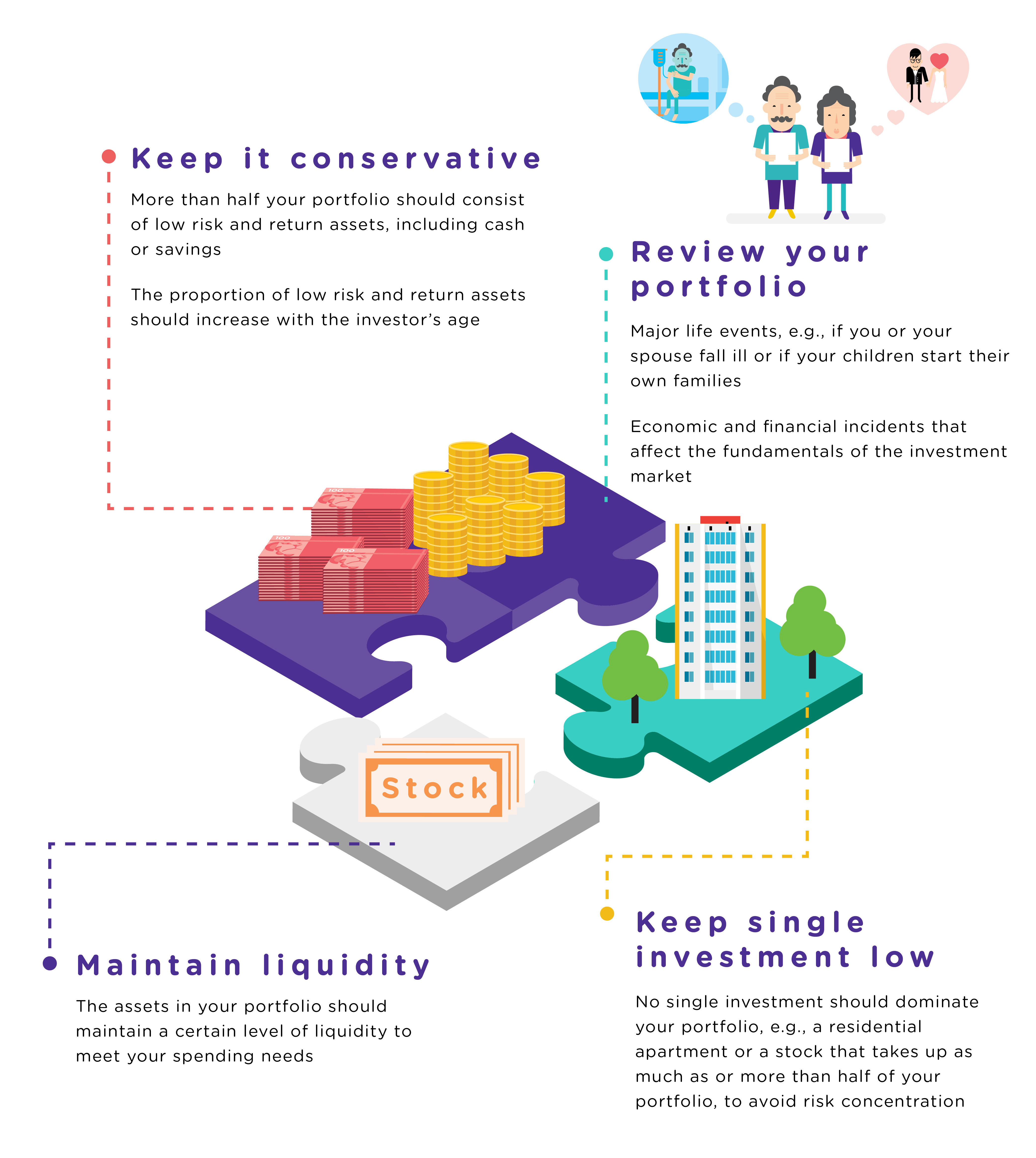 Keep it conservative

More than half your portfolio should consist of low risk and return assets, including cash or savings

The proportion of low risk and return assets should increase with the investor's age

Review your portfolio

Major life events, e.g., if you or your spouse fall ill or if your children start their own families

Economic and financial incidents that affect the fundamentals of the investment market

100

100

100

Stock

Maintain liquidity

The assets in your portfolio should maintain a certain level of liquidity to meet your spending needs

Keep single investment low

No single investment should dominate your portfolio, e.g., a residential apartment or a stock that takes up as much as or more than half of your portfolio, to avoid risk concentration