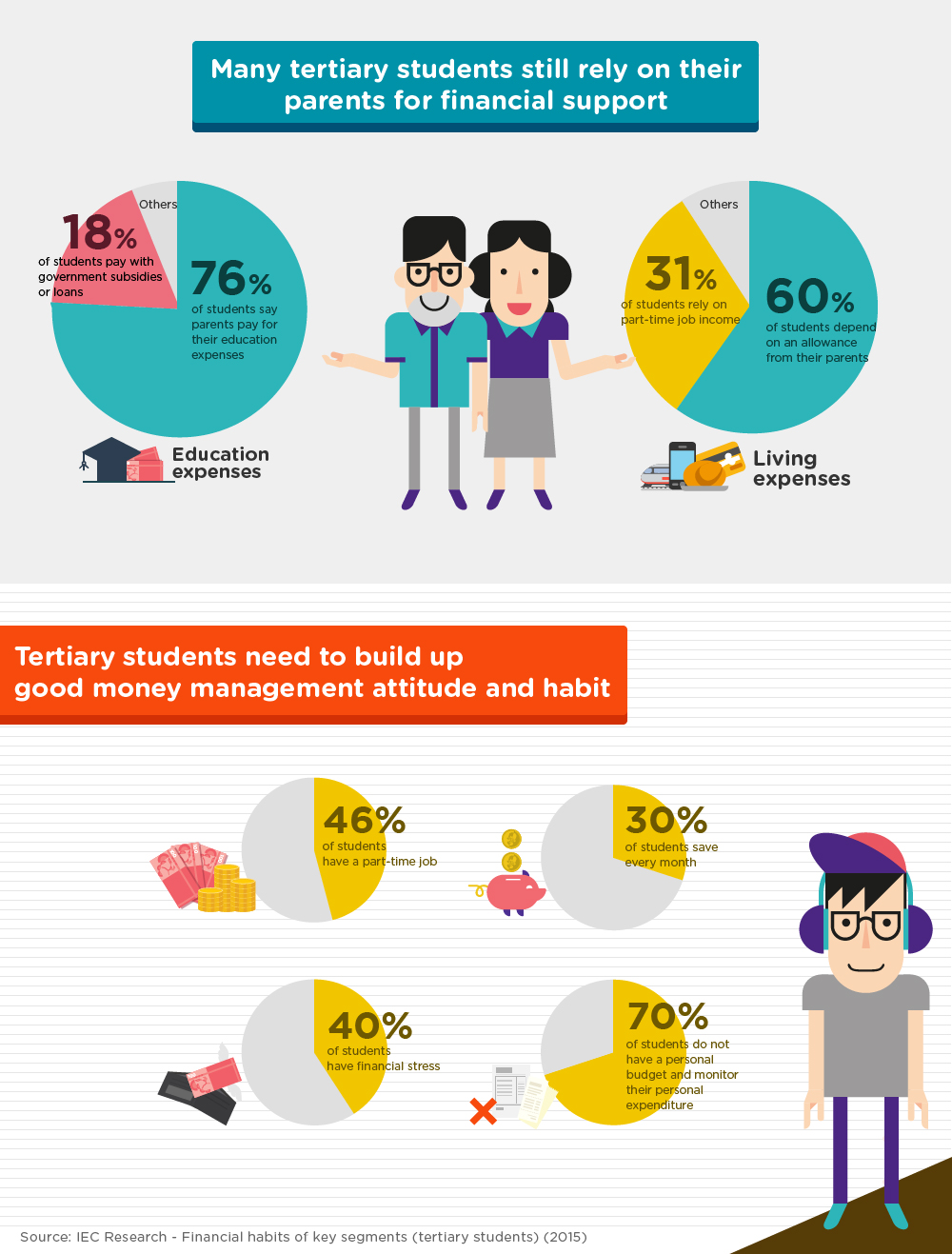 Many tertiary students still rely on their parents for financial support

Others

18%
of students pay with government subsidies or loans

76%
of students say parents pay for their education expenses

Education expenses

Others

31%
of students rely on part-time job income

60%
of students depend on an allowance from their parents

Living expenses

Tertiary students need to build up good money management attitude and habit

46%
of students have a part-time job

30%
of students save every month

40%
of students have financial stress

70%
of students do not have a personal budget and monitor their personal expenditure

Source: IEC Research - Financial habits of key segments (tertiary students) (2015)